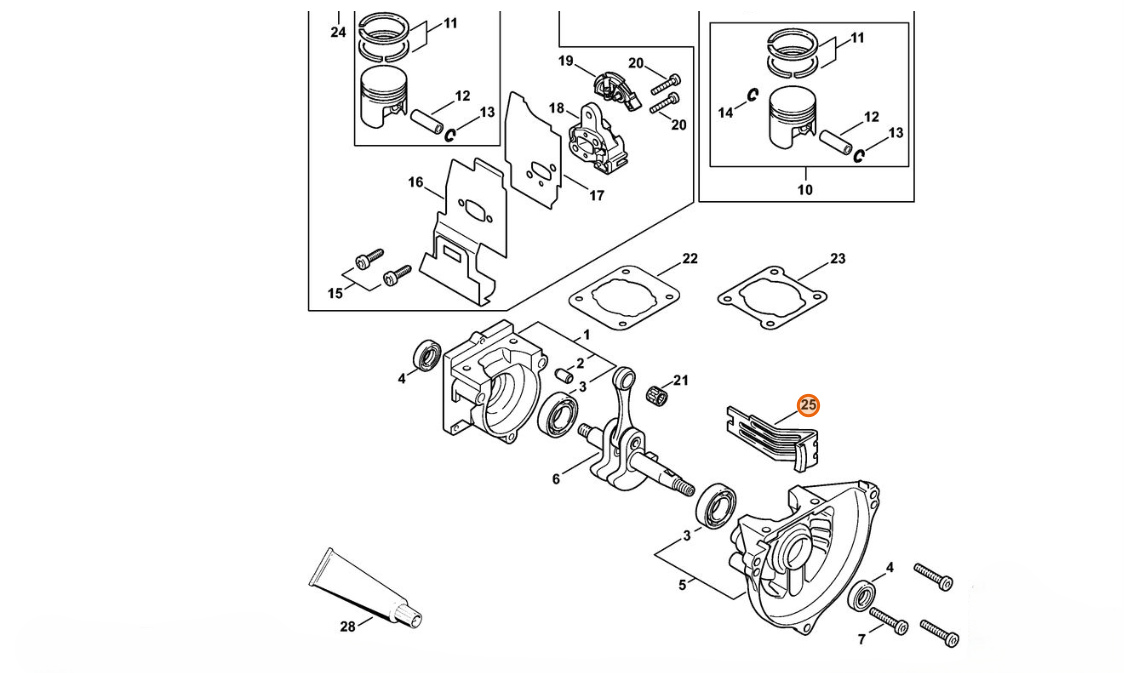 24
11
12
13
19
20
20
18
17
16
15
11
14
12
13
10
22
23
1
2
3
4
21
25
6
3
5
4
7
28